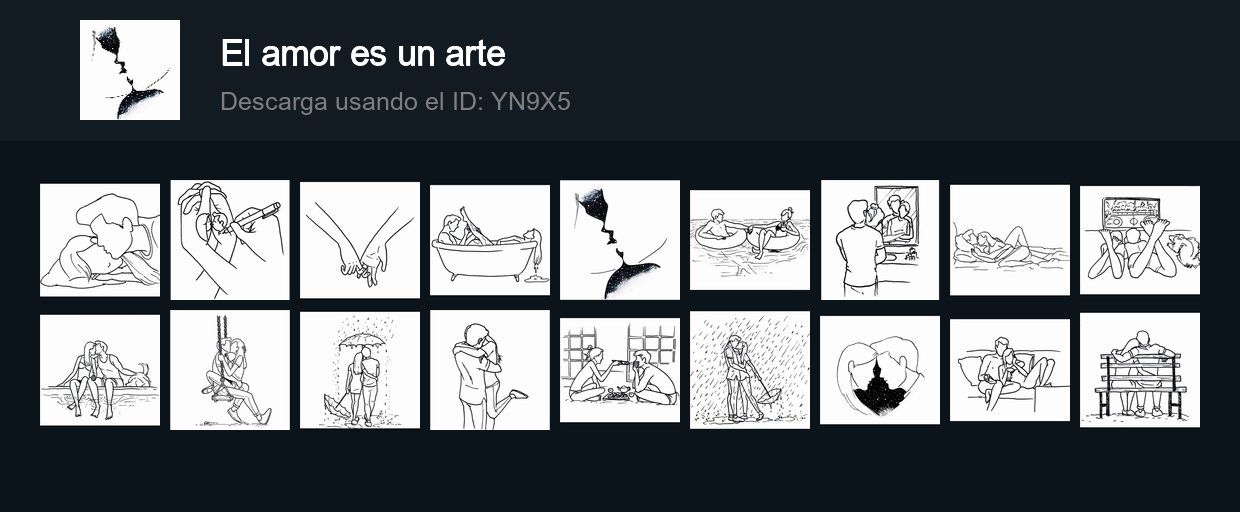 El amor es un arte
Descarga usando el ID: YN9X5